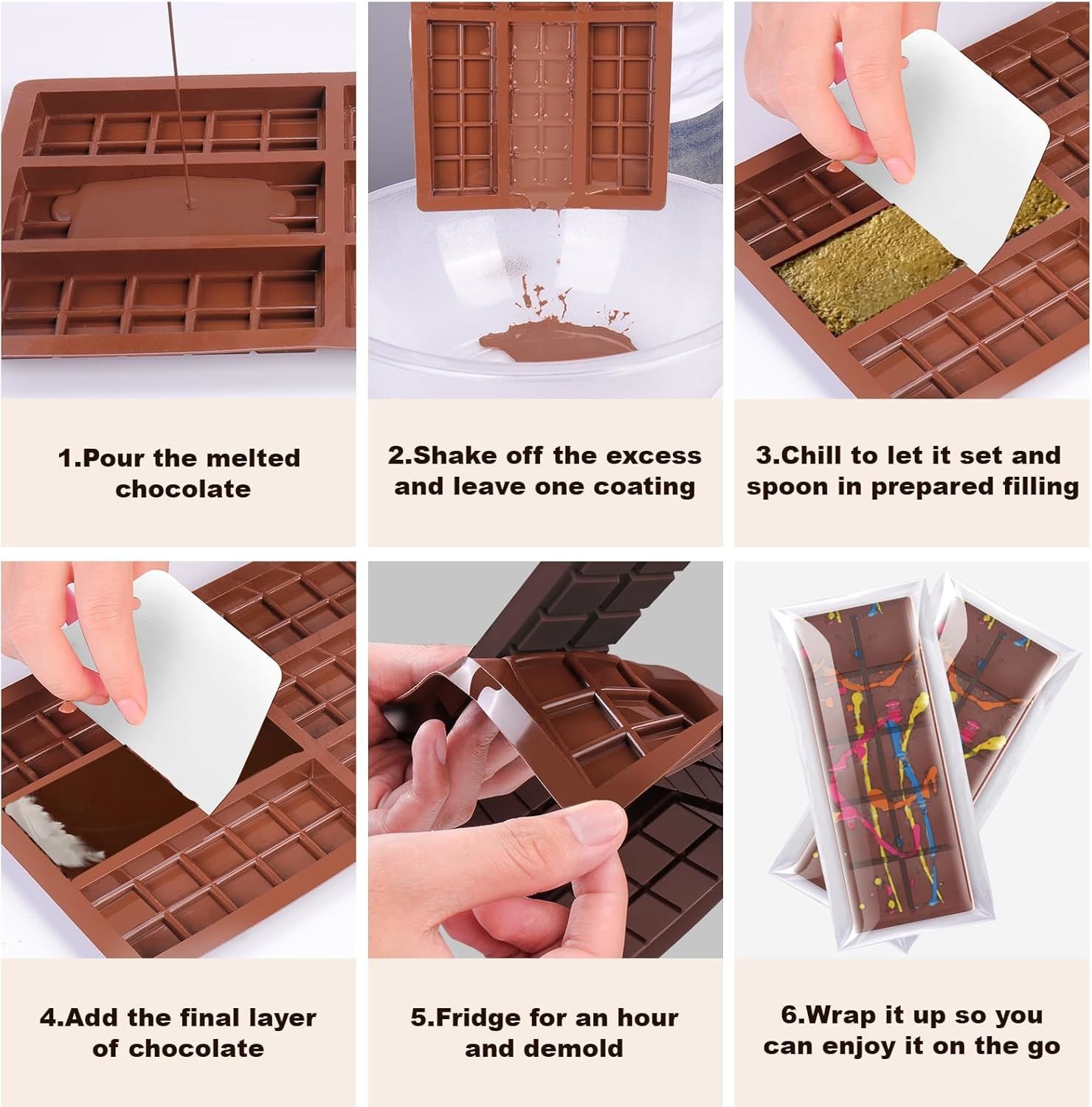 1.Pour the melted chocolate

2.Shake off the excess and leave one coating

3.Chill to let it set and spoon in prepared filling

4.Add the final layer of chocolate

5.Fridge for an hour and demold

6.Wrap it up so you can enjoy it on the go